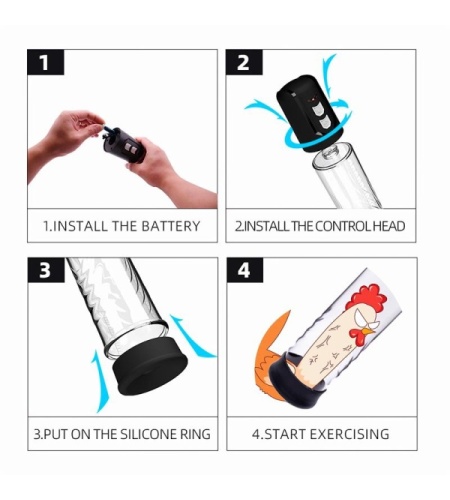 1

1.INSTALL THE BATTERY

2

2.INSTALL THE CONTROL HEAD

3

3.PUT ON THE SILICONE RING

4

4.START EXERCISING